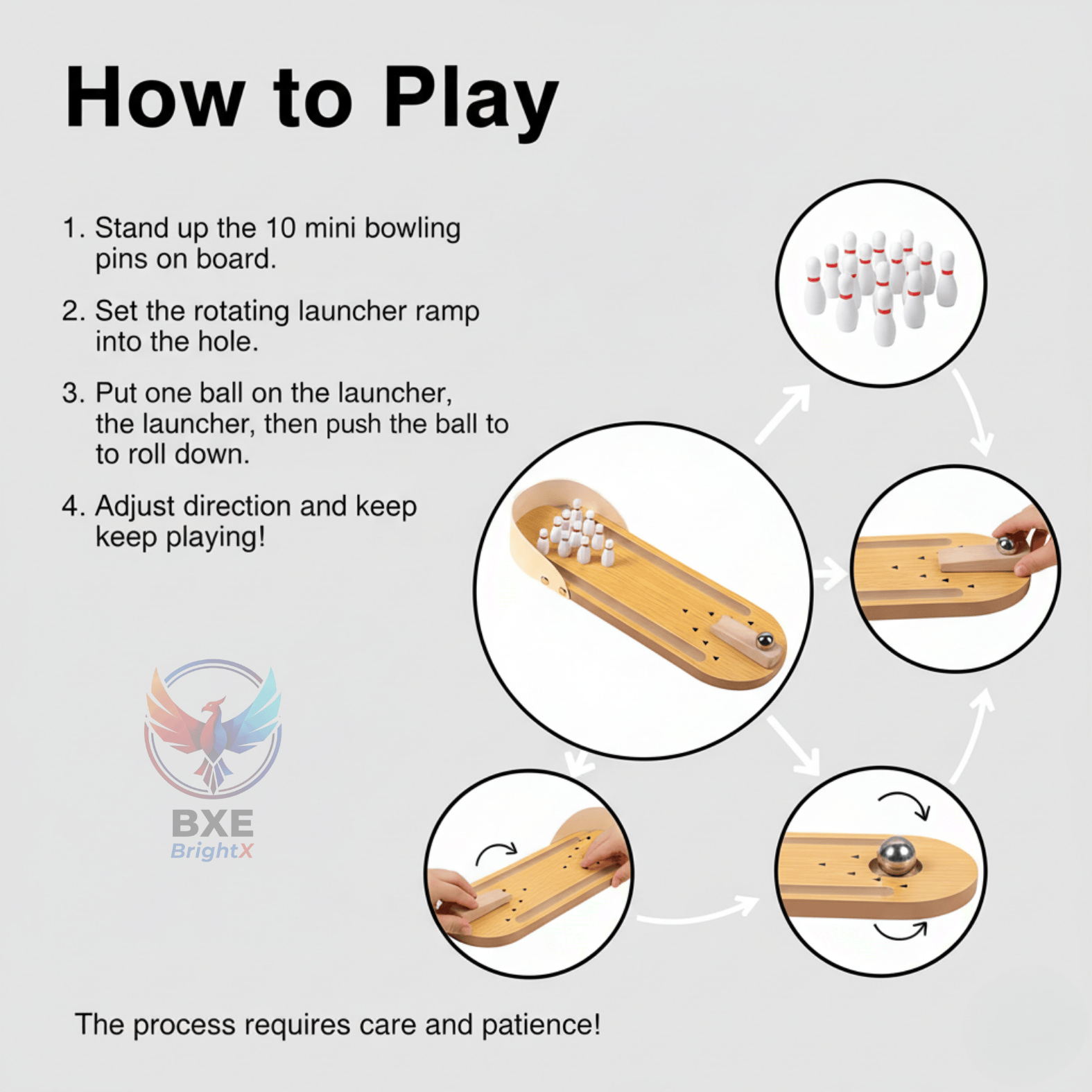 How to Play

1. Stand up the 10 mini bowling pins on board.

2. Set the rotating launcher ramp into the hole.

3. Put one ball on the launcher, the launcher, then push the ball to to roll down.

4. Adjust direction and keep keep playing!

BXE
BrightX

The process requires care and patience!