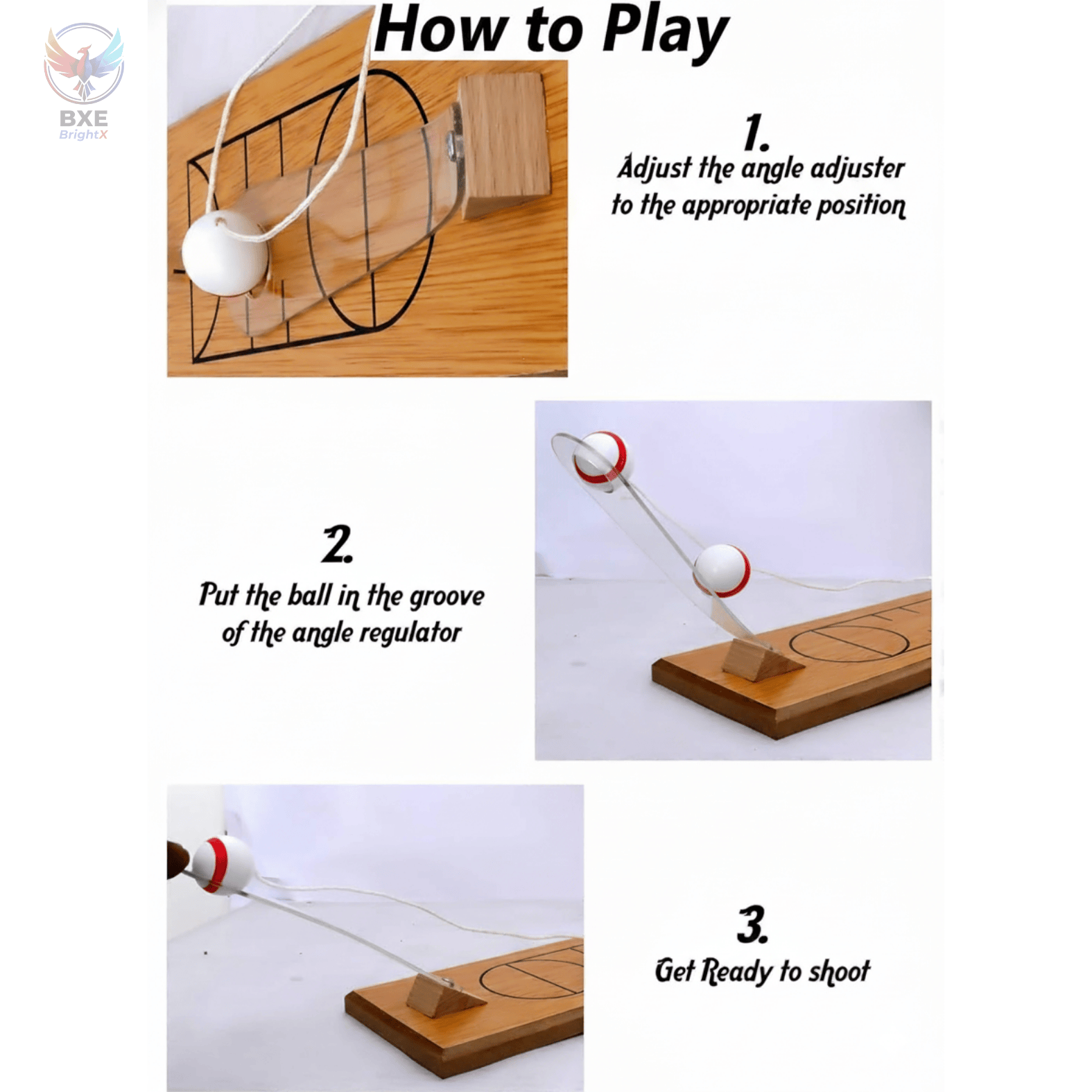 BXE
BrightX

How to Play

1.
Adjust the angle adjuster to the appropriate position

2.
Put the ball in the groove of the angle regulator

3.
Get Ready to shoot